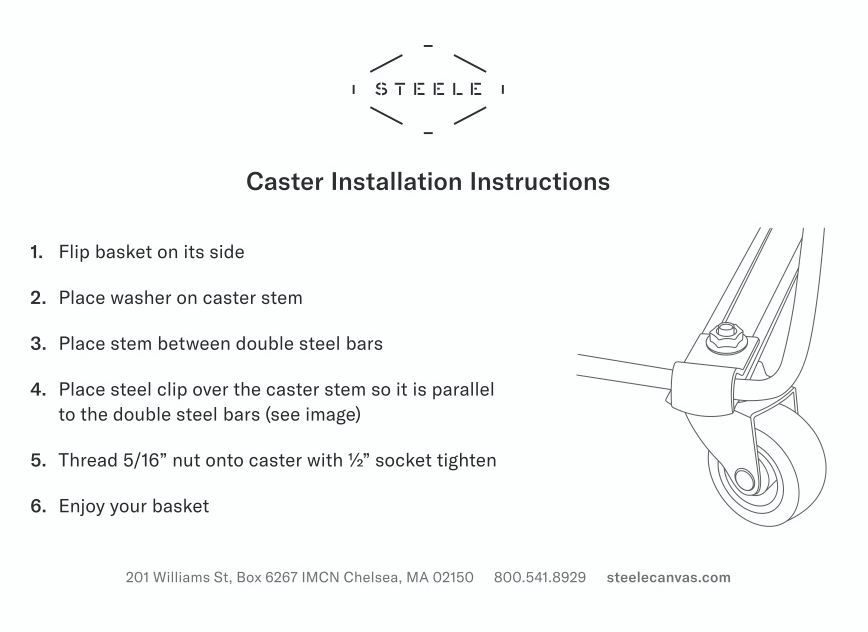 STEELE

Caster Installation Instructions

1. Flip basket on its side

2. Place washer on caster stem

3. Place stem between double steel bars

4. Place steel clip over the caster stem so it is parallel to the double steel bars (see image)

5. Thread 5/16” nut onto caster with ½” socket tighten

6. Enjoy your basket

201 Williams St, Box 6267 IMCN Chelsea, MA 02150 800.541.8929 steelecanvas.com